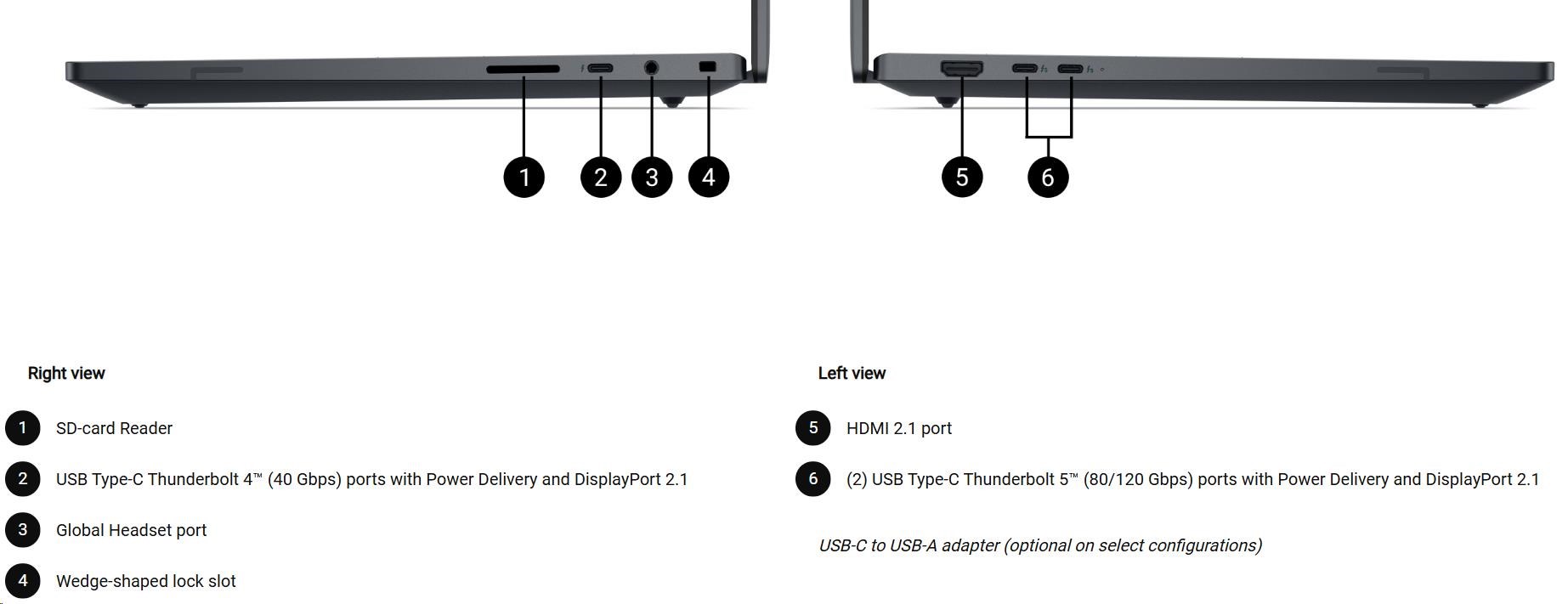 1 2 3 4

5 6

Right view

1 SD-card Reader

2 USB Type-C Thunderbolt 4™ (40 Gbps) ports with Power Delivery and DisplayPort 2.1

3 Global Headset port

4 Wedge-shaped lock slot

Left view

5 HDMI 2.1 port

6 (2) USB Type-C Thunderbolt 5™ (80/120 Gbps) ports with Power Delivery and DisplayPort 2.1

USB-C to USB-A adapter (optional on select configurations)