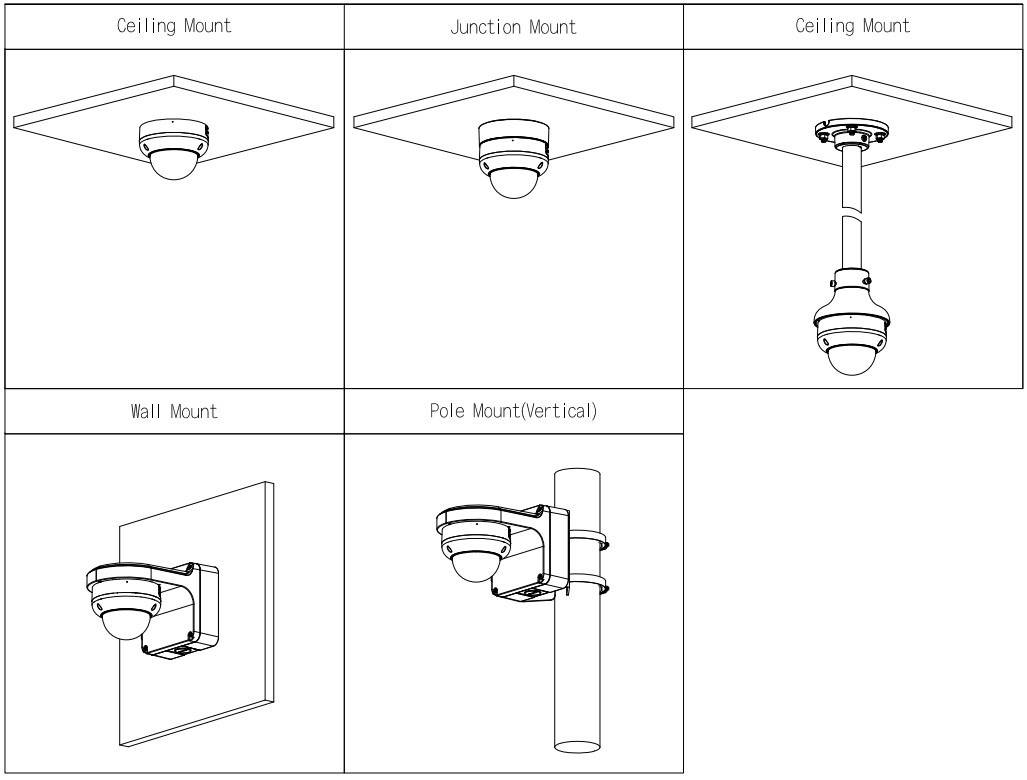 | Ceiling Mount | Junction Mount | Ceiling Mount |
|---|---|---|
| | | |
| Wall Mount | Pole Mount(Vertical) | |
| | | |