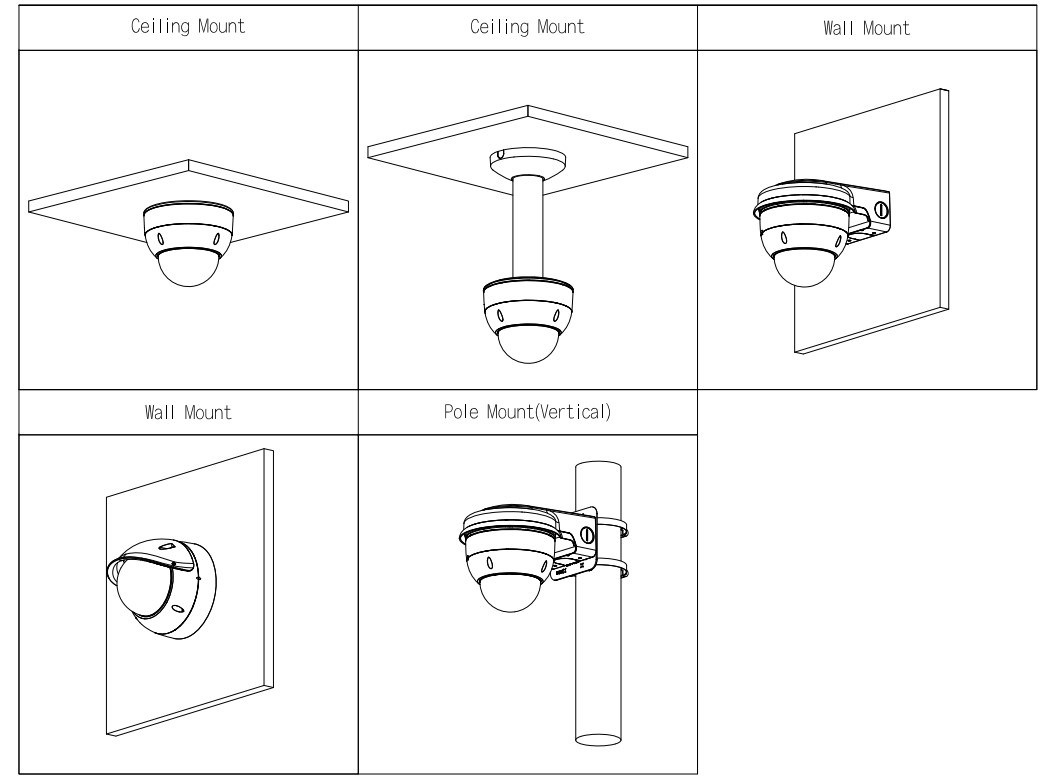 | Ceiling Mount | Ceiling Mount | Wall Mount |
|---|---|---|
| | | |
| Wall Mount | Pole Mount(Vertical) | |
| | | |