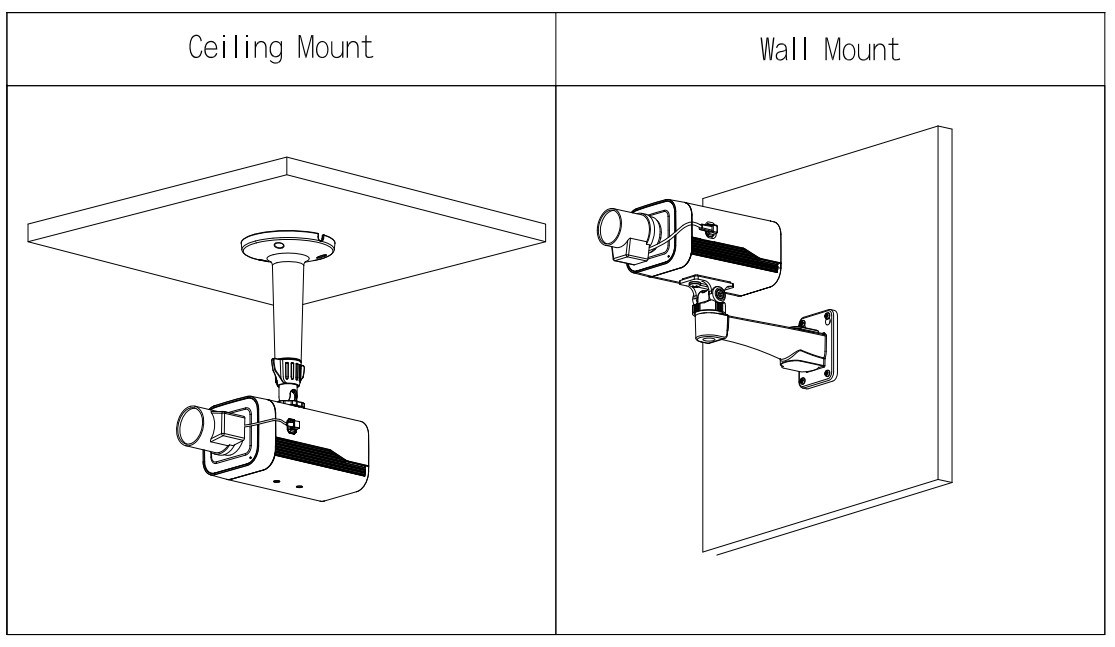 | Ceiling Mount | Wall Mount |
|---|---|
| | |