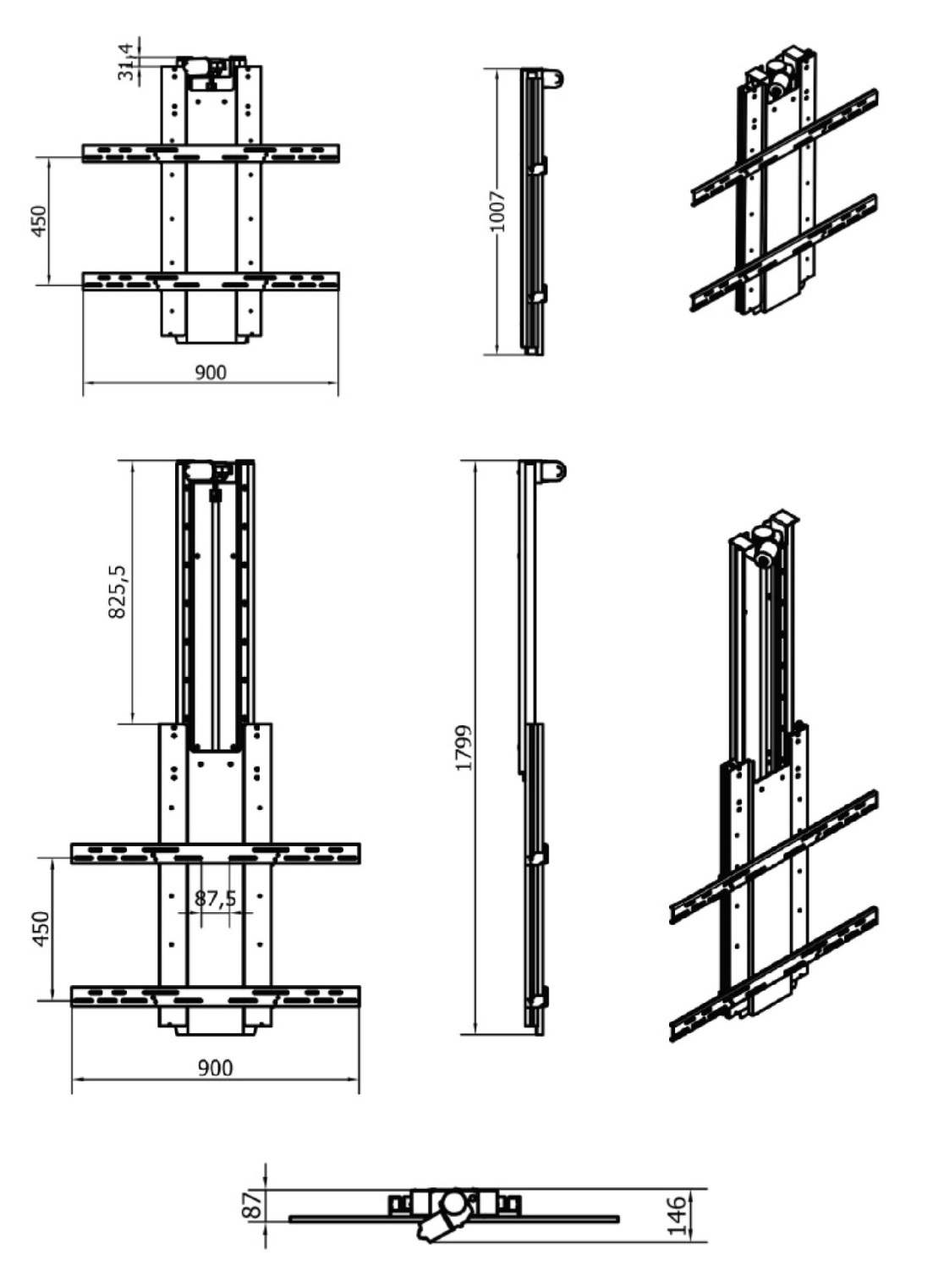 31,4
450
900
1007
825,5
87,5
450
900
1799
87
146